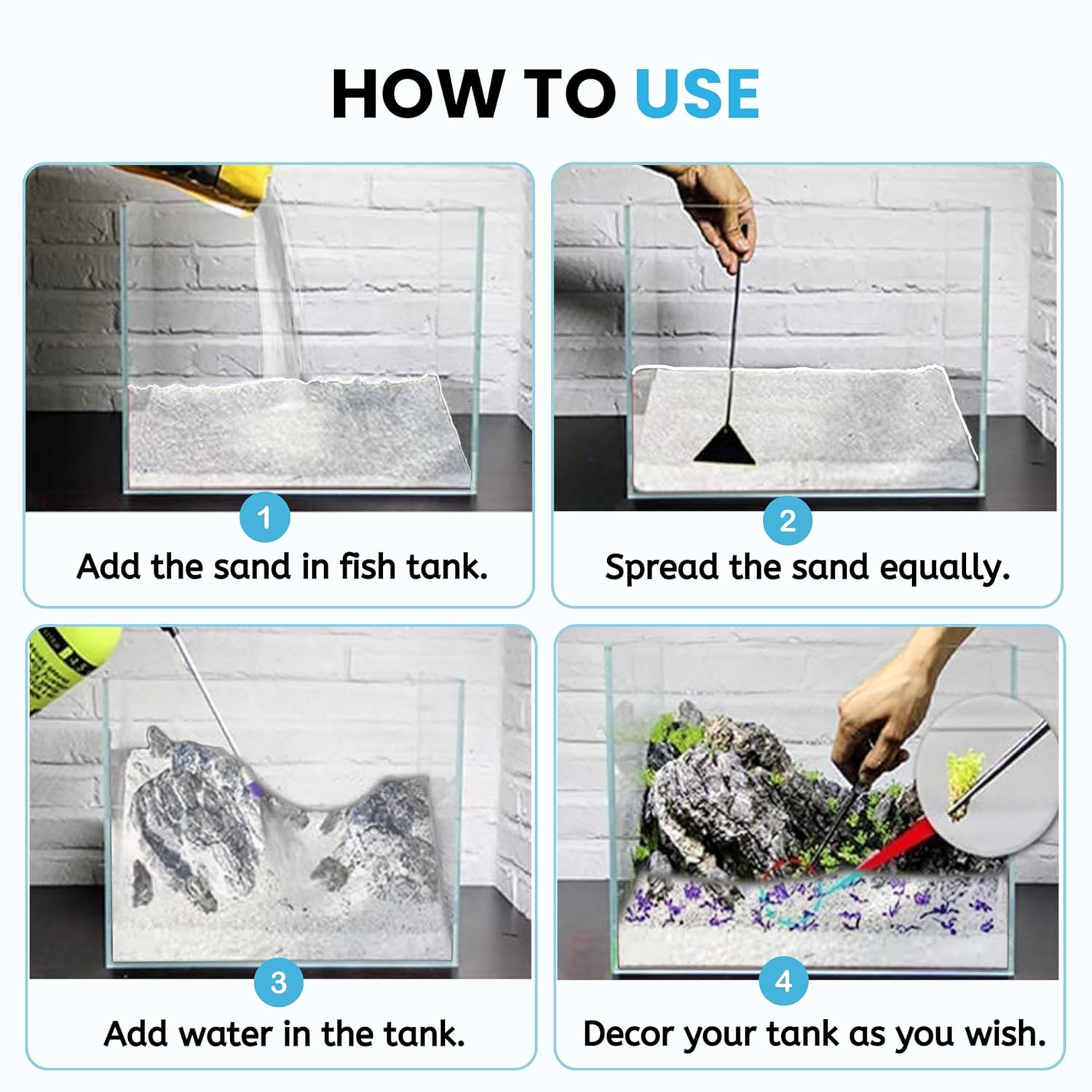 HOW TO USE

1
Add the sand in fish tank.

2
Spread the sand equally.

3
Add water in the tank.

4
Decor your tank as you wish.